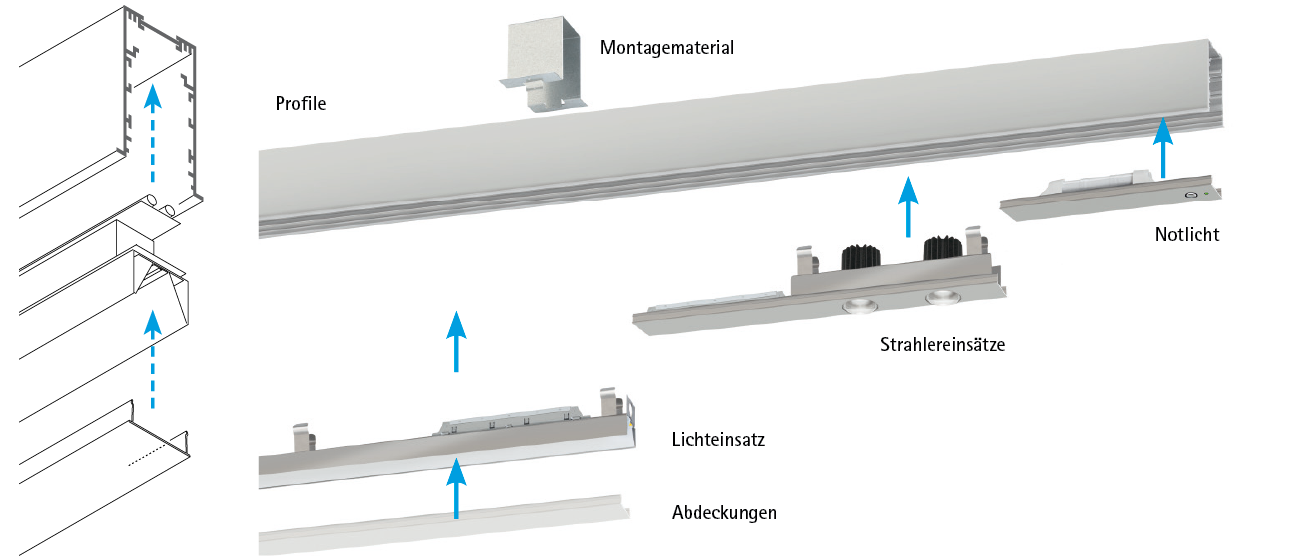 Montagematerial

Profile

Notlicht

Strahlereinsätze

Lichteinsatz

Abdeckungen